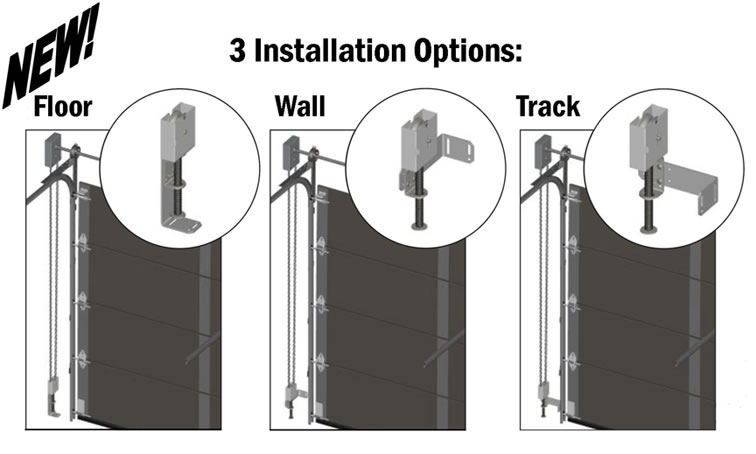 NEW!

3 Installation Options:

Floor

Wall

Track